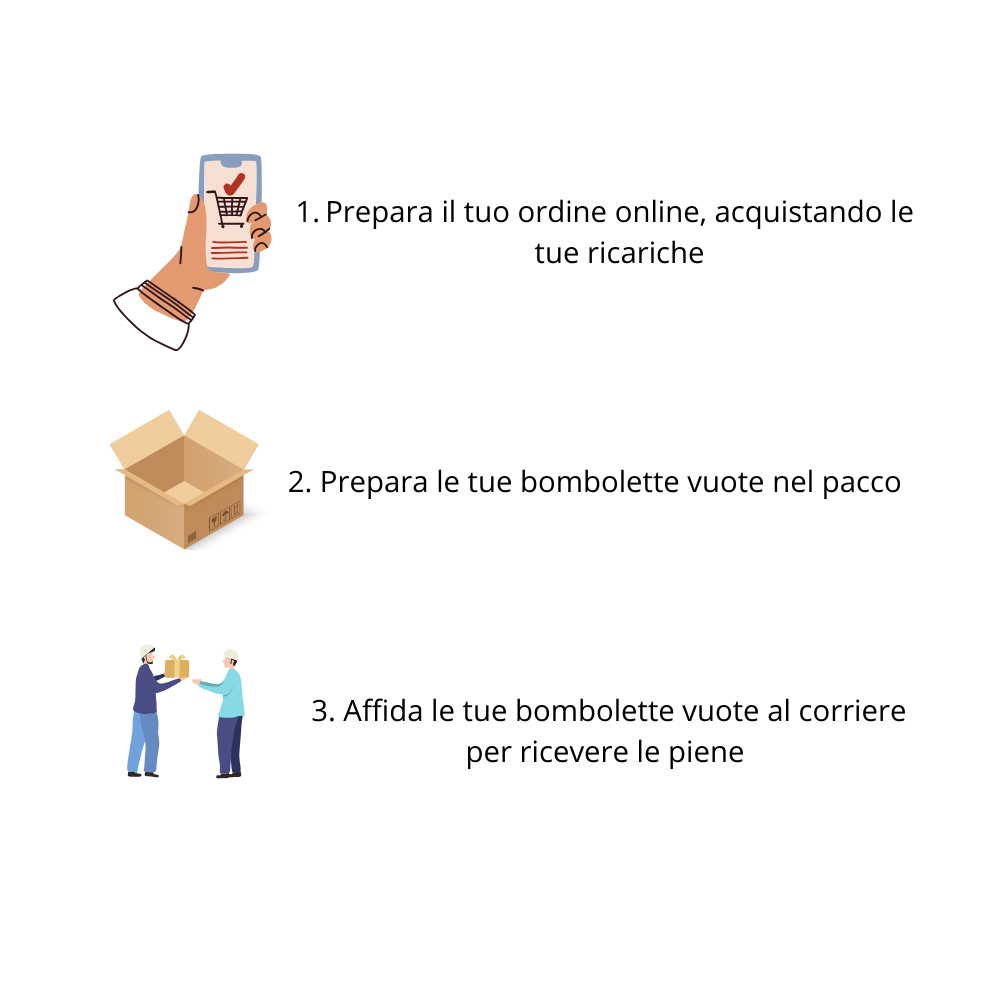 1. Prepara il tuo ordine online, acquistando le tue ricariche

2. Prepara le tue bombolette vuote nel pacco

3. Affida le tue bombolette vuote al corriere per ricevere le piene